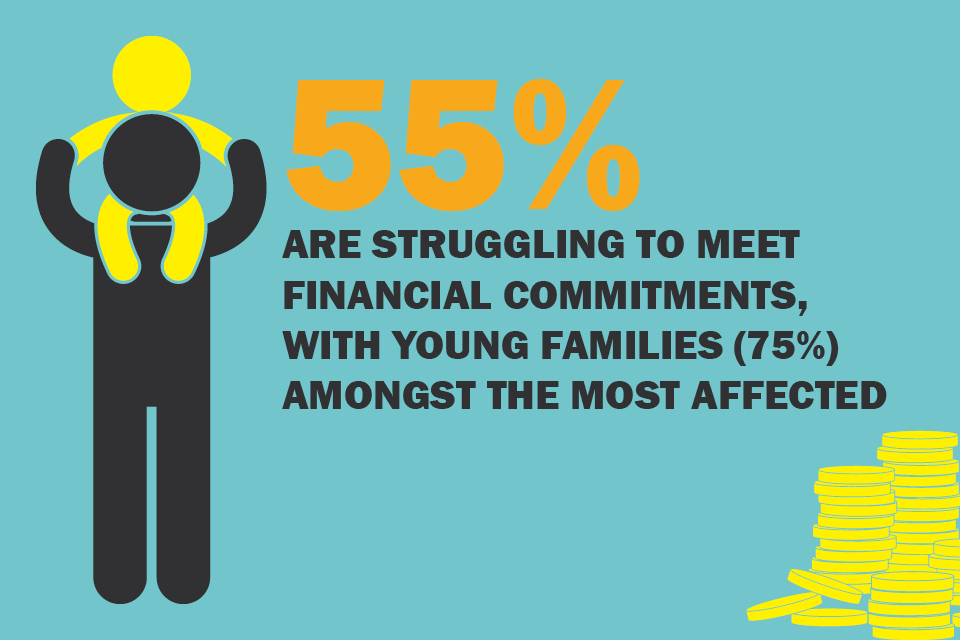 55%

ARE STRUGGLING TO MEET FINANCIAL COMMITMENTS, WITH YOUNG FAMILIES (75%) AMONGST THE MOST AFFECTED